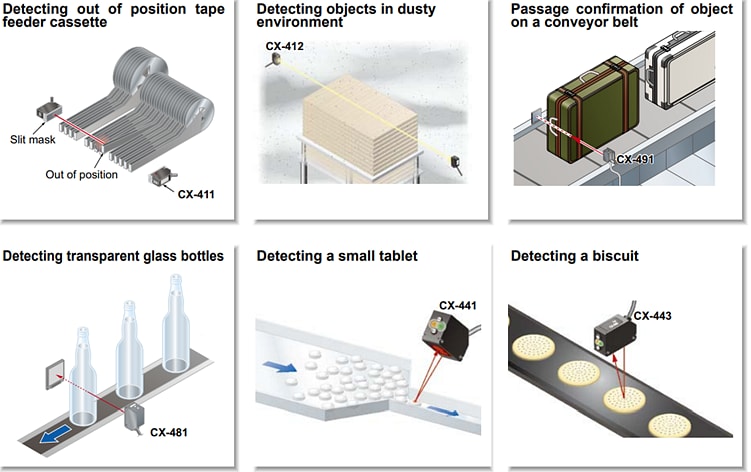 Detecting out of position tape feeder cassette

Slit mask

Out of position

CX-411

Detecting objects in dusty environment

CX-412

Passage confirmation of object on a conveyor belt

CX-491

Detecting transparent glass bottles

CX-481

Detecting a small tablet

CX-441

Detecting a biscuit

CX-443